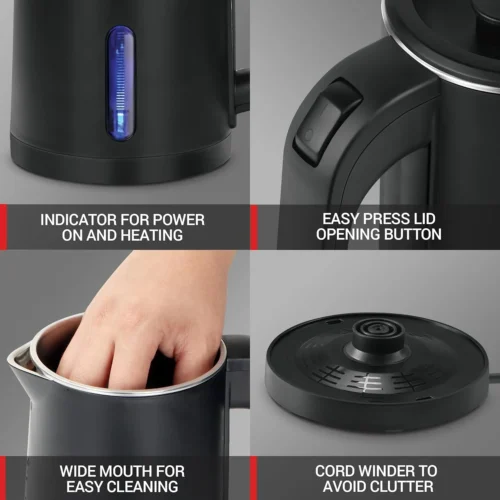 INDICATOR FOR POWER ON AND HEATING

EASY PRESS LID OPENING BUTTON

WIDE MOUTH FOR EASY CLEANING

CORD WINDER TO AVOID CLUTTER